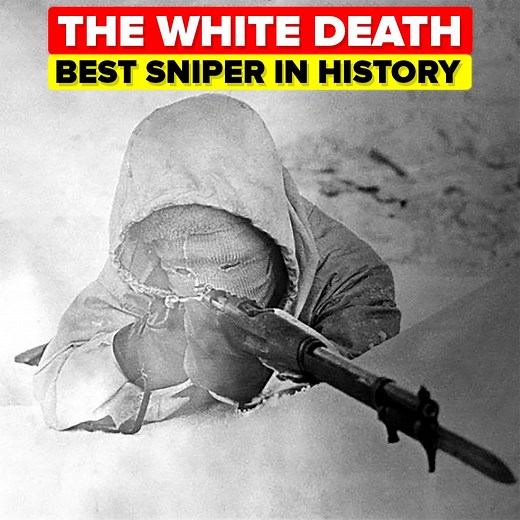 THE WHITE DEATH
BEST SNIPER IN HISTORY