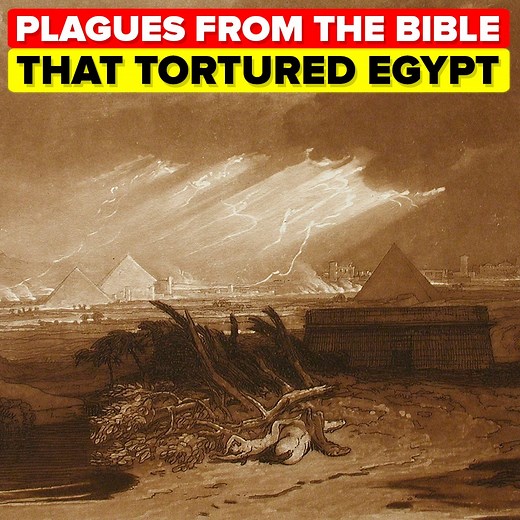 PLAGUES FROM THE BIBLE
THAT TORTURED EGYPT