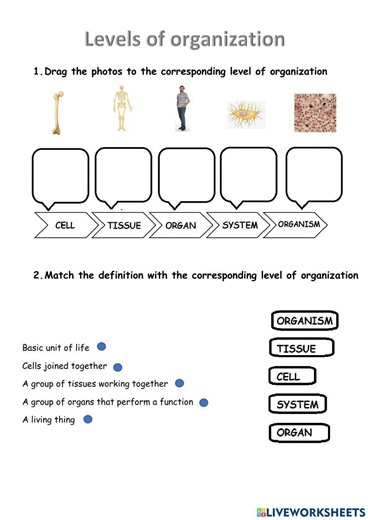 Levels of organization

1. Drag the photos to the corresponding level of organization

CELL
TISSUE
ORGAN
SYSTEM
ORGANISM

2. Match the definition with the corresponding level of organization

Basic unit of life
Cells joined together
A group of tissues working together
A group of organs that perform a function
A living thing

ORGANISM
TISSUE
CELL
SYSTEM
ORGAN

LIVEWORKSHEETS