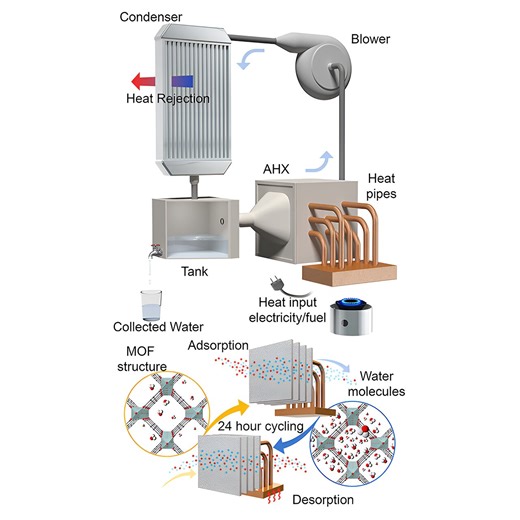 Condenser

Blower

Heat Rejection

AHX

Heat pipes

Tank

Heat input electricity/fuel

Collected Water

MOF structure

Adsorption

Water molecules

24 hour cycling

Desorption