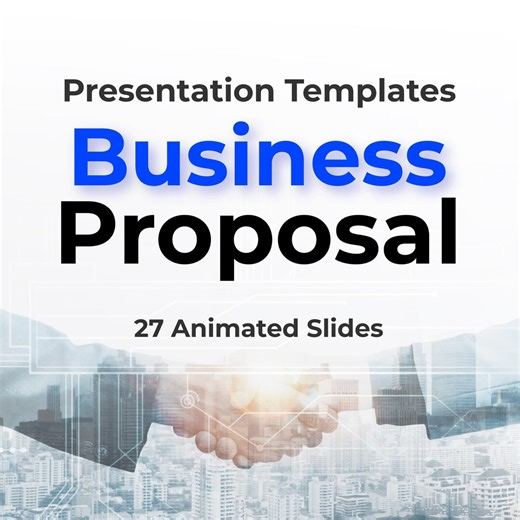 Presentation Templates
Business
Proposal

27 Animated Slides