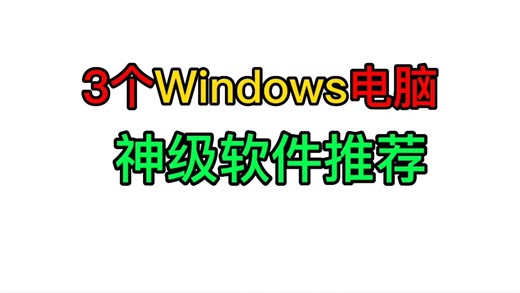 3个Windows电脑
神级软件推荐