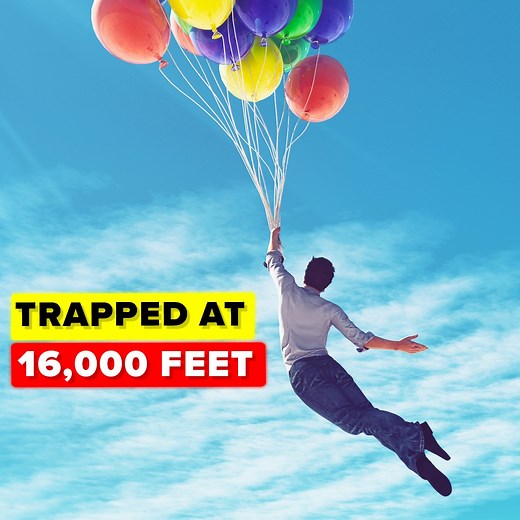 TRAPPED AT
16,000 FEET