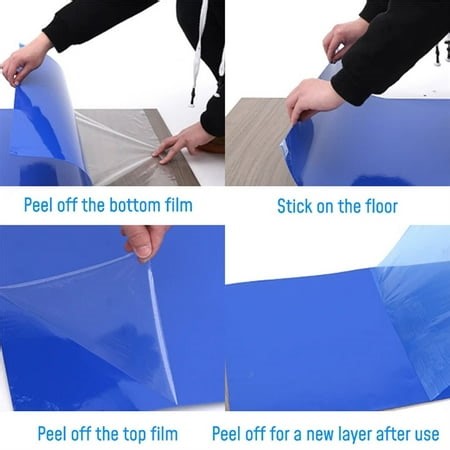 Peel off the bottom film

Stick on the floor

Peel off the top film

Peel off for a new layer after use