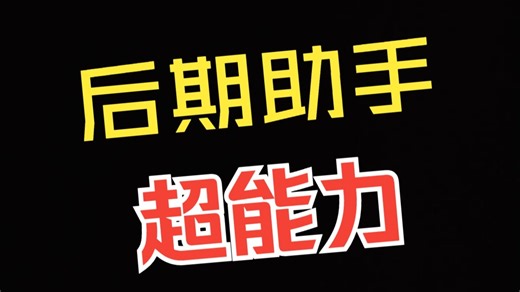 后期助手

超能力