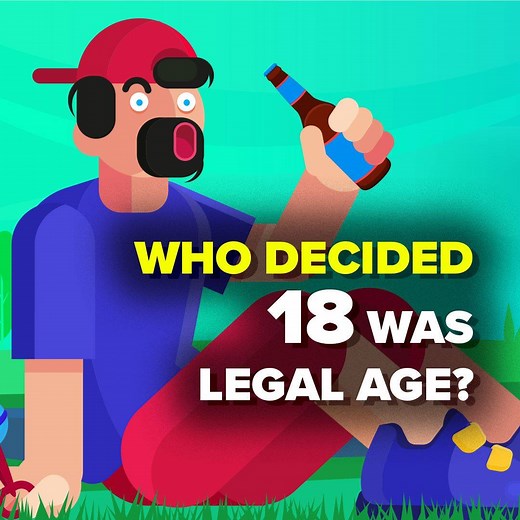 WHO DECIDED 18 WAS LEGAL AGE?