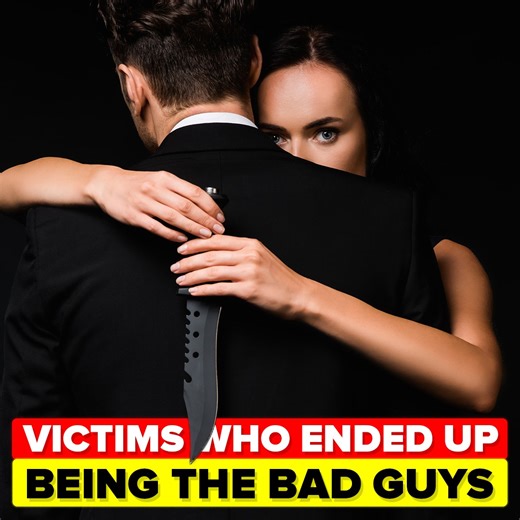 VICTIMS WHO ENDED UP
BEING THE BAD GUYS