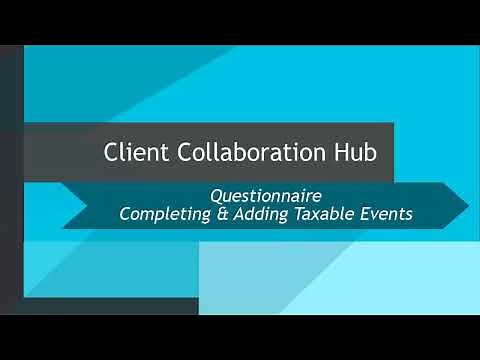 Client Collaboration Hub

Questionnaire
Completing & Adding Taxable Events