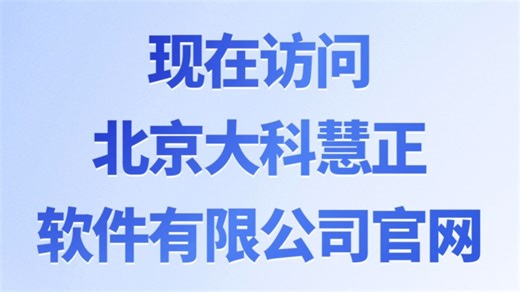 现在访问
北京大科慧正
软件有限公司官网