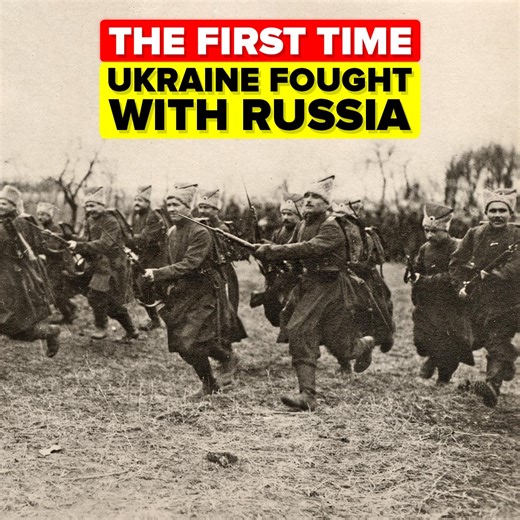 THE FIRST TIME
UKRAINE FOUGHT
WITH RUSSIA