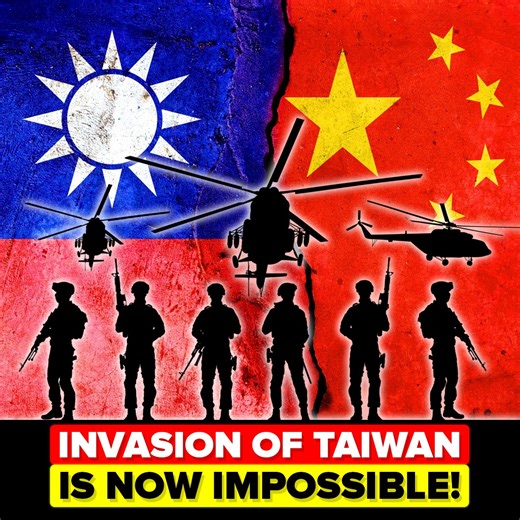 INVASION OF TAIWAN
IS NOW IMPOSSIBLE!