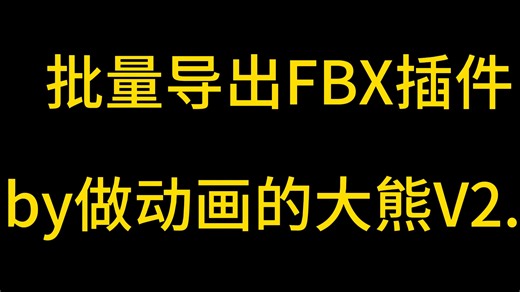 批量导出FBX插件

by做动画的大熊V2.