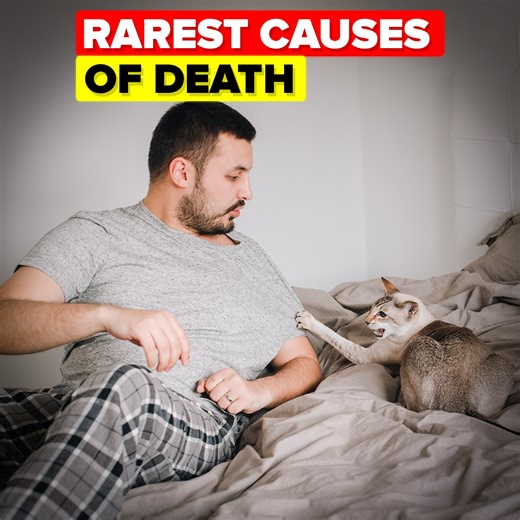 RAREST CAUSES
OF DEATH