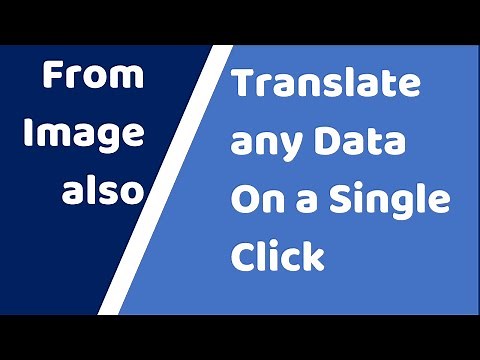 From Image also

Translate any Data On a Single Click