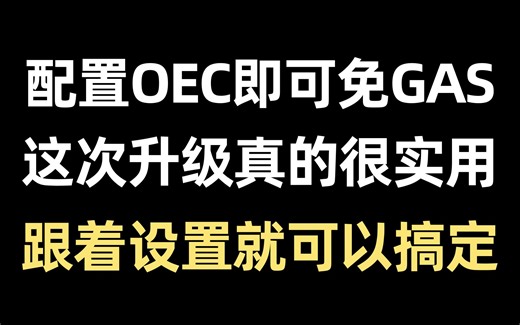 配置OEC即可免GAS
这次升级真的很实用
跟着设置就可以搞定