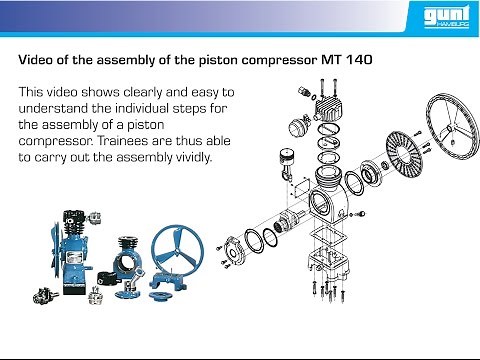 gunt
HAMBURG

Video of the assembly of the piston compressor MT 140

This video shows clearly and easy to understand the individual steps for the assembly of a piston compressor. Trainees are thus able to carry out the assembly vividly.