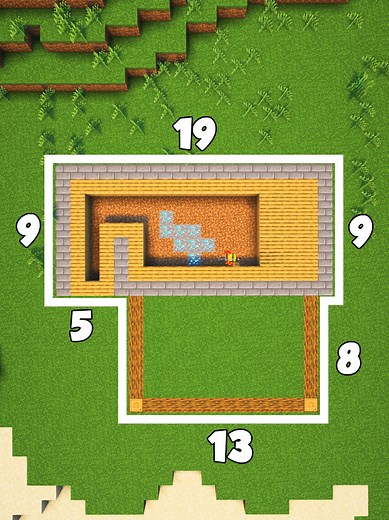 19

9

9

5

8

13