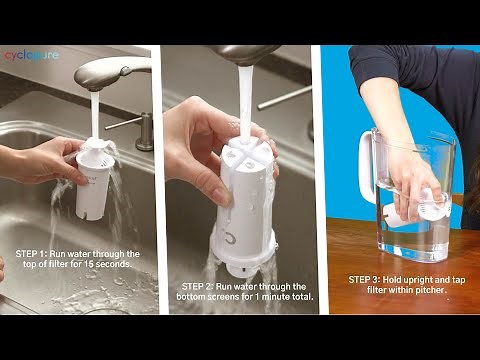 cyclopure

STEP 1: Run water through the top of filter for 15 seconds.

STEP 2: Run water through the bottom screens for 1 minute total.

STEP 3: Hold upright and tap filter within pitcher.