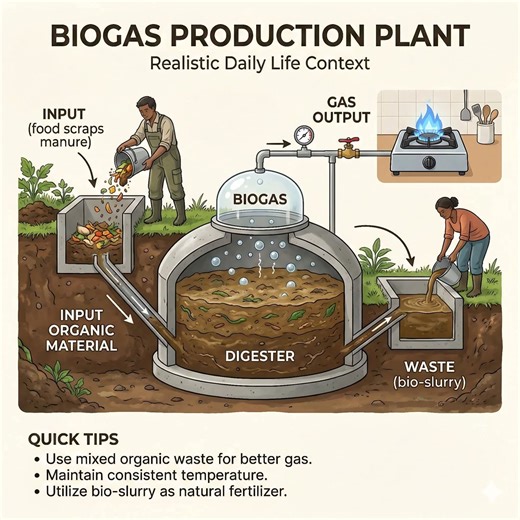 BIOGAS PRODUCTION PLANT

Realistic Daily Life Context

INPUT
(food scraps
manure)

GAS
OUTPUT

BIOGAS

INPUT
ORGANIC
MATERIAL

DIGESTER

WASTE
(bio-slurry)

QUICK TIPS
• Use mixed organic waste for better gas.
• Maintain consistent temperature.
• Utilize bio-slurry as natural fertilizer.