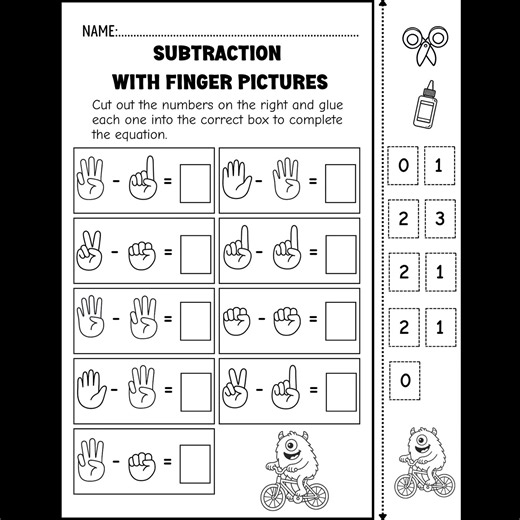 NAME:

SUBTRACTION
WITH FINGER PICTURES

Cut out the numbers on the right and glue each one into the correct box to complete the equation.

- =
- =
- =
- =
- =
- =
- =
- =
- =

0 1
2 3
2 1
2 1
0