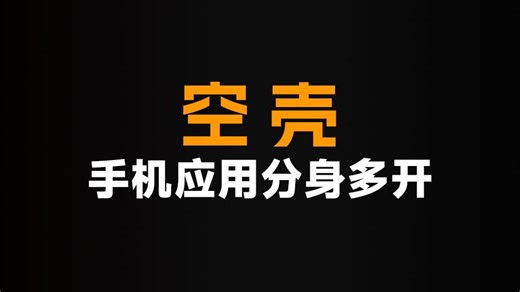 空壳
手机应用分身多开