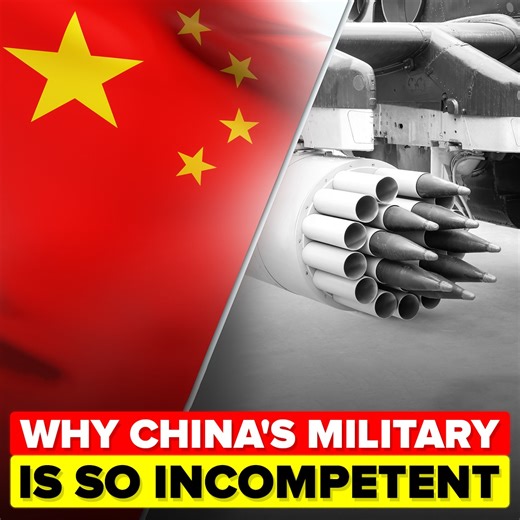 WHY CHINA'S MILITARY
IS SO INCOMPETENT