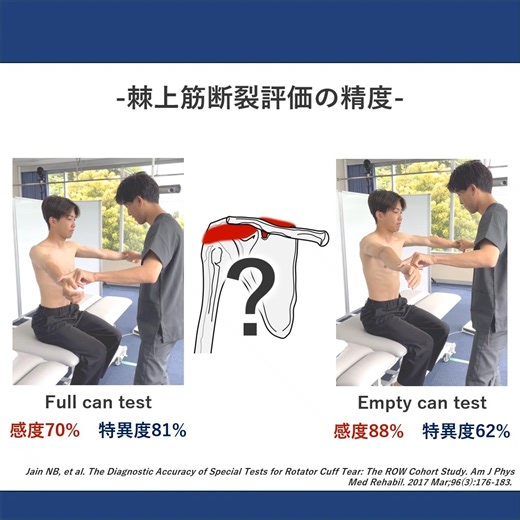 -棘上筋断裂評価の精度-

?

Full can test
感度70%　特異度81%

Empty can test
感度88%　特異度62%

Jain NB, et al. The Diagnostic Accuracy of Special Tests for Rotator Cuff Tear: The ROW Cohort Study. Am J Phys Med Rehabil. 2017 Mar;96(3):176-183.