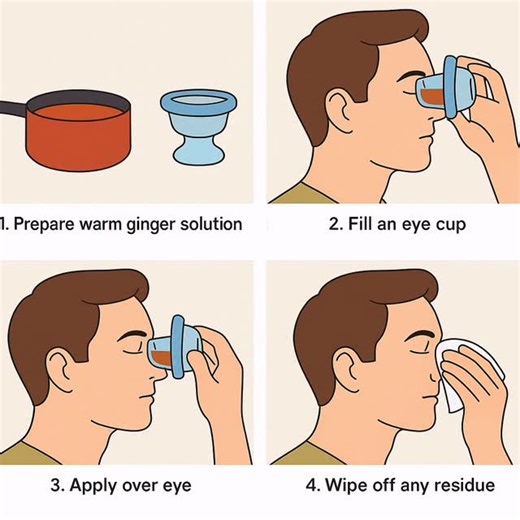 1. Prepare warm ginger solution

2. Fill an eye cup

3. Apply over eye

4. Wipe off any residue