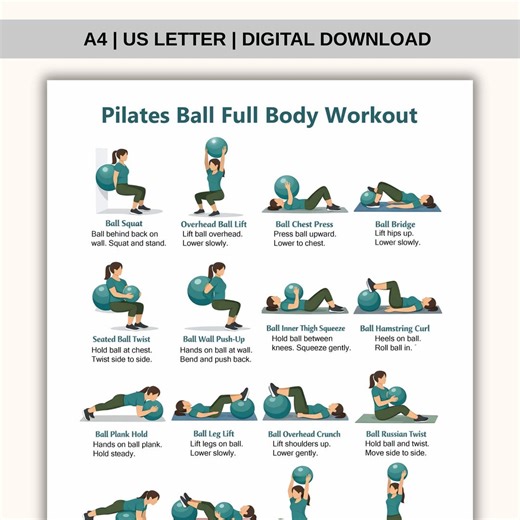 A4 | US LETTER | DIGITAL DOWNLOAD

Pilates Ball Full Body Workout

Ball Squat
Ball behind back on wall. Squat and stand.

Overhead Ball Lift
Lift ball overhead. Lower slowly.

Ball Chest Press
Press ball upward. Lower to chest.

Ball Bridge
Lift hips up. Lower slowly.

Seated Ball Twist
Hold ball at chest. Twist side to side.

Ball Wall Push-Up
Hands on ball at wall. Bend and push back.

Ball Inner Thigh Squeeze
Hold ball between knees. Squeeze gently.

Ball Hamstring Curl
Heels on ball. Roll ball in.

Ball Plank Hold
Hands on ball plank. Hold steady.

Ball Leg Lift
Lift legs on ball. Lower slowly.

Ball Overhead Crunch
Lift shoulders up. Lower gently.

Ball Russian Twist
Hold ball and twist. Move side to side.