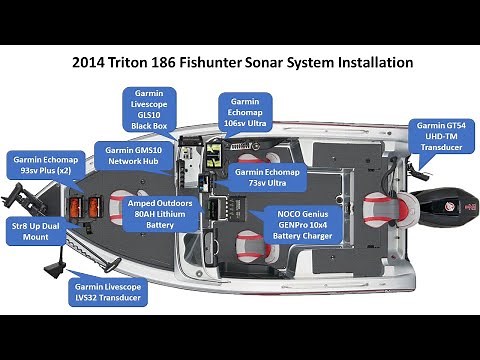 2014 Triton 186 Fishunter Sonar System Installation

Garmin Livescope GLS10 Black Box

Garmin Echomap 106sv Ultra

Garmin GT54 UHD-TM Transducer

Garmin Echomap 93sv Plus (x2)

Garmin GMS10 Network Hub

Garmin Echomap 73sv Ultra

Amped Outdoors 80AH Lithium Battery

NOCO Genius GENPro 10x4 Battery Charger

Str8 Up Dual Mount

Garmin Livescope LVS32 Transducer