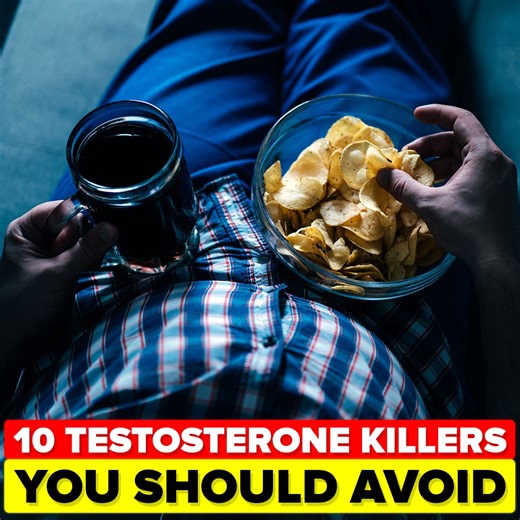 10 TESTOSTERONE KILLERS
YOU SHOULD AVOID