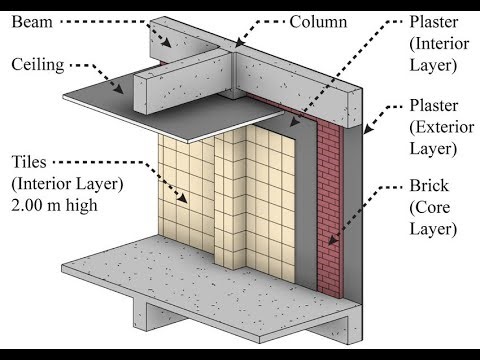 Beam

Column

Plaster (Interior Layer)

Ceiling

Plaster (Exterior Layer)

Tiles (Interior Layer) 2.00 m high

Brick (Core Layer)