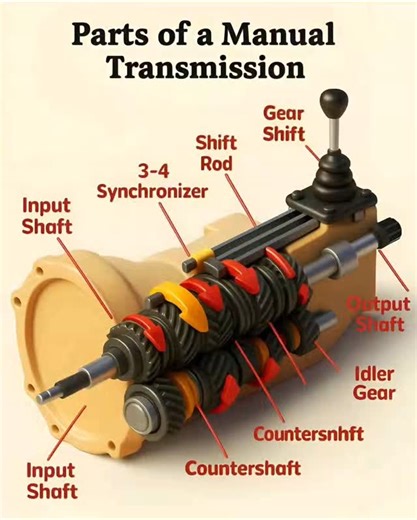 Parts of a Manual Transmission

Gear Shift

Shift Rod

3-4 Synchronizer

Input Shaft

Output Shaft

Idler Gear

Countersnhft

Countershaft

Input Shaft