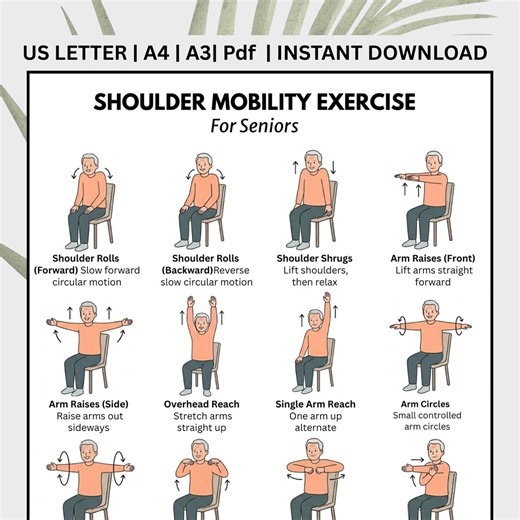 US LETTER | A4 | A3| Pdf | INSTANT DOWNLOAD

SHOULDER MOBILITY EXERCISE
For Seniors

Shoulder Rolls (Forward) Slow forward circular motion

Shoulder Rolls (Backward)Reverse slow circular motion

Shoulder Shrugs Lift shoulders, then relax

Arm Raises (Front) Lift arms straight forward

Arm Raises (Side) Raise arms out sideways

Overhead Reach Stretch arms straight up

Single Arm Reach One arm up alternate

Arm Circles Small controlled arm circles