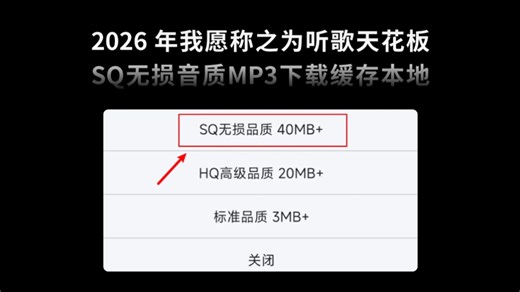 2026 年我愿称之为听歌天花板
SQ无损音质MP3下载缓存本地

SQ无损品质 40MB+

HQ高级品质 20MB+

标准品质 3MB+

关闭