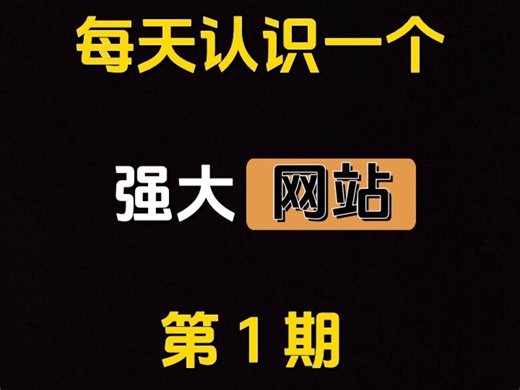 每天认识一个

强大网站

第 1 期