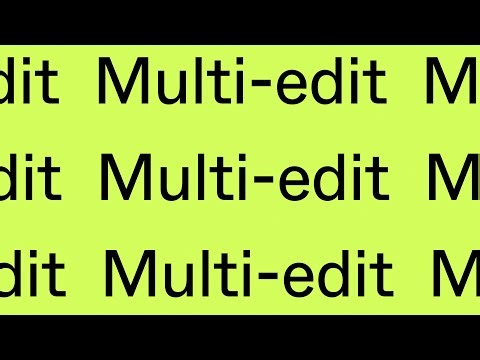 dit Multi-edit M
dit Multi-edit M
dit Multi-edit M