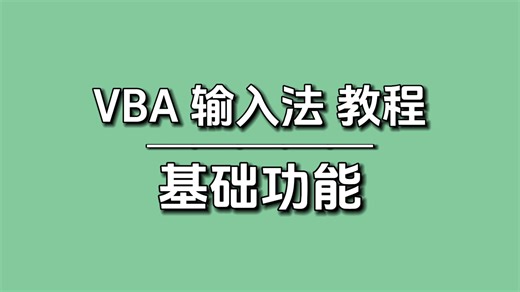 VBA 输入法 教程

基础功能