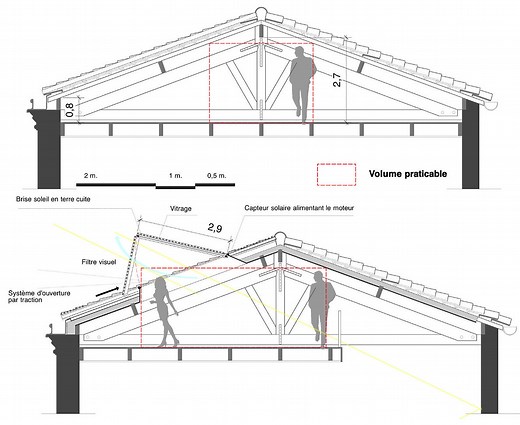 0,8

2,7

2 m.

1 m.

0,5 m.

Volume praticable

Brise soleil en terre cuite

Vitrage

Capteur solaire alimentant le moteur

2,9

Filtre visuel

Système d'ouverture par traction