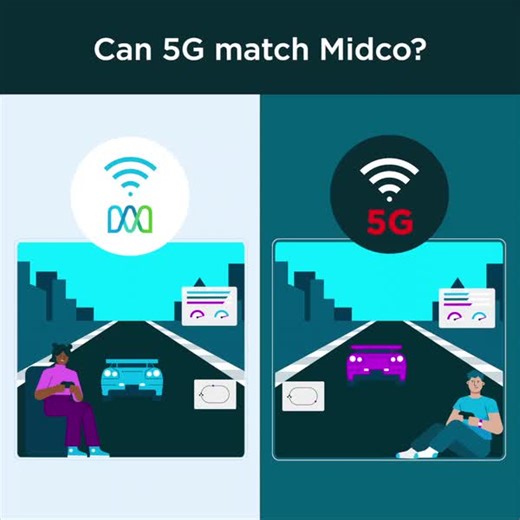 Can 5G match Midco?

5G