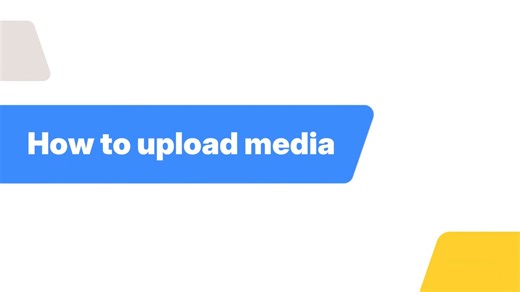 How to upload media