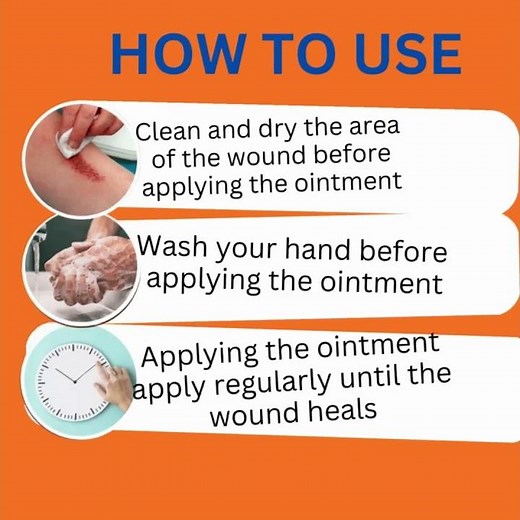 HOW TO USE

Clean and dry the area of the wound before applying the ointment

Wash your hand before applying the ointment

Applying the ointment apply regularly until the wound heals