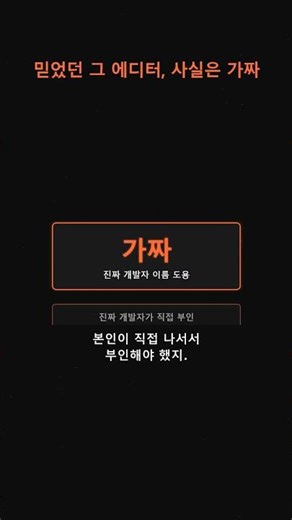 믿었던 그 에디터, 사실은 가짜

가짜
진짜 개발자 이름 도용

진짜 개발자가 직접 부인

본인이 직접 나서서
부인해야 했지.