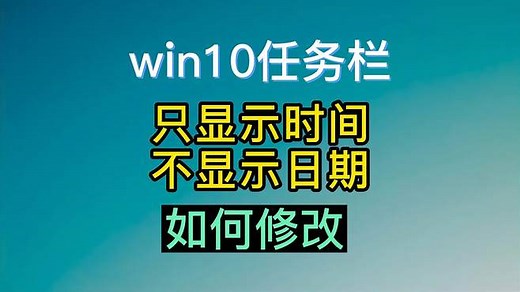 win10任务栏

只显示时间
不显示日期

如何修改