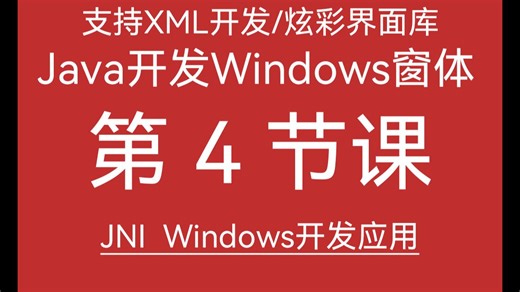 支持XML开发/炫彩界面库

Java开发Windows窗体

第 4 节课

JNI Windows开发应用