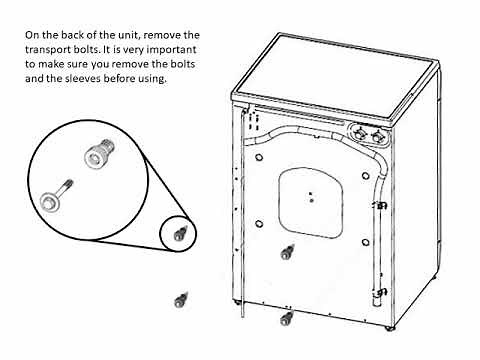 On the back of the unit, remove the transport bolts. It is very important to make sure you remove the bolts and the sleeves before using.