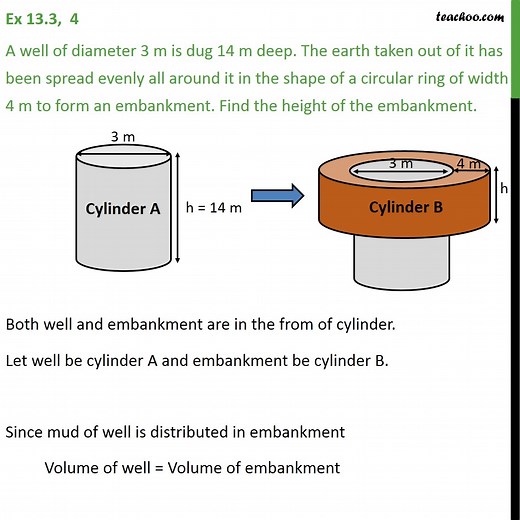 Ex 13.3, 4

teachoo.com

A well of diameter 3 m is dug 14 m deep. The earth taken out of it has been spread evenly all around it in the shape of a circular ring of width 4 m to form an embankment. Find the height of the embankment.

3 m

Cylinder A

h = 14 m

3 m

4 m

h

Cylinder B

Both well and embankment are in the from of cylinder.

Let well be cylinder A and embankment be cylinder B.

Since mud of well is distributed in embankment

Volume of well = Volume of embankment