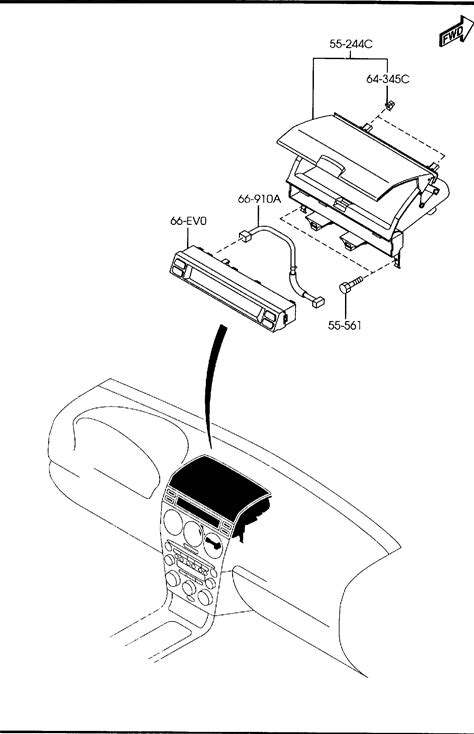 FWD

55-244C

64-345C

66-910A

66-EV0

55-561