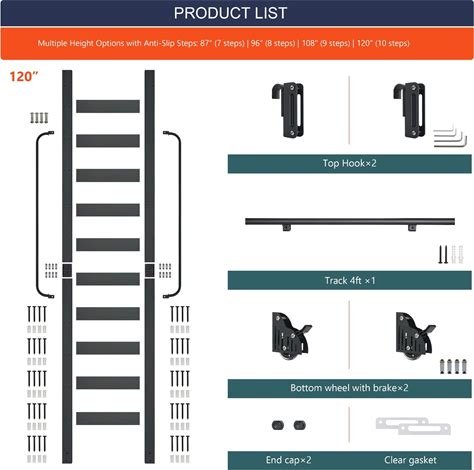 PRODUCT LIST

Multiple Height Options with Anti-Slip Steps: 87" (7 steps) | 96" (8 steps) | 108" (9 steps) | 120" (10 steps)

120"

Top Hook×2

Track 4ft ×1

Bottom wheel with brake×2

End cap×2

Clear gasket