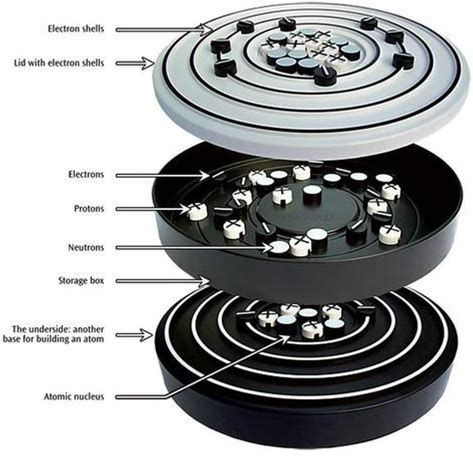 Electron shells

Lid with electron shells

Electrons

Protons

Neutrons

Storage box

The underside: another base for building an atom

Atomic nucleus